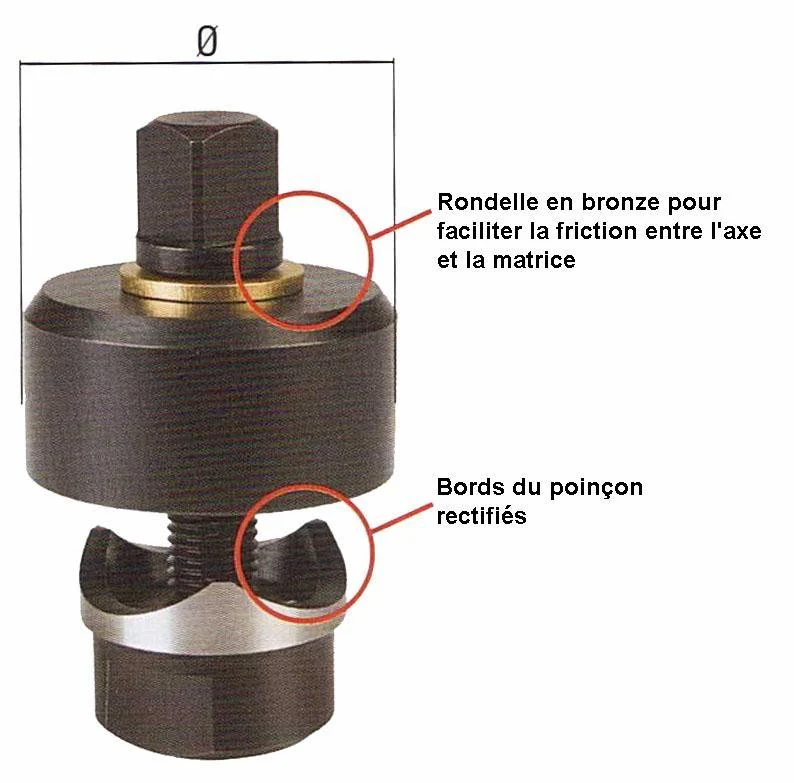 Ø

Rondelle en bronze pour faciliter la friction entre l'axe et la matrice

Bords du poinçon rectifiés