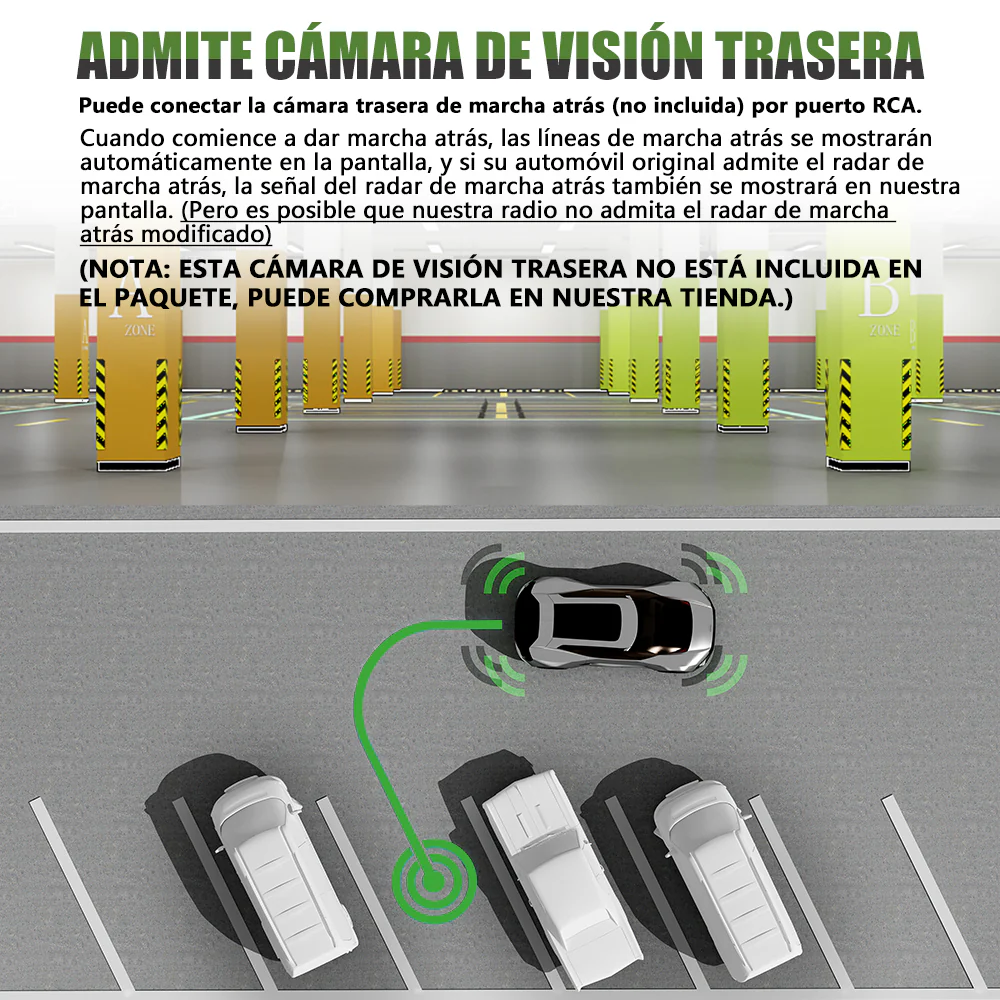 ADMITE CÁMARA DE VISIÓN TRASERA

Puede conectar la cámara trasera de marcha atrás (no incluida) por puerto RCA.

Cuando comience a dar marcha atrás, las líneas de marcha atrás se mostrarán automáticamente en la pantalla, y si su automóvil original admite el radar de marcha atrás, la señal del radar de marcha atrás también se mostrará en nuestra pantalla. (Pero es posible que nuestra radio no admita el radar de marcha atrás modificado)

(NOTA: ESTA CÁMARA DE VISIÓN TRASERA NO ESTÁ INCLUIDA EN EL PAQUETE, PUEDE COMPRARLA EN NUESTRA TIENDA.)

A
ZONE

B
ZONE