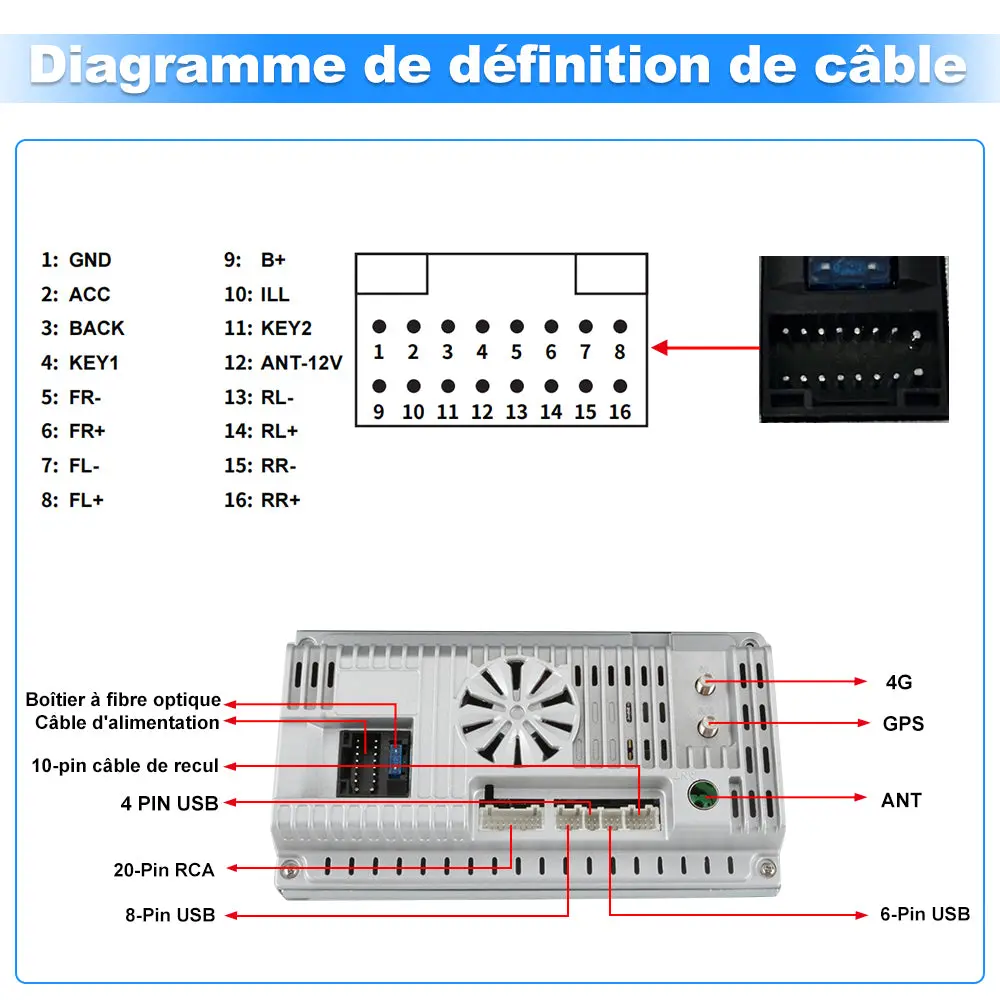 Diagramme de définition de câble

1: GND
2: ACC
3: BACK
4: KEY1
5: FR-
6: FR+
7: FL-
8: FL+

9: B+
10: ILL
11: KEY2
12: ANT-12V
13: RL-
14: RL+
15: RR-
16: RR+

1 2 3 4 5 6 7 8
9 10 11 12 13 14 15 16

Boîtier à fibre optique
Câble d'alimentation
10-pin câble de recul
4 PIN USB
20-Pin RCA
8-Pin USB
4G
GPS
ANT
6-Pin USB