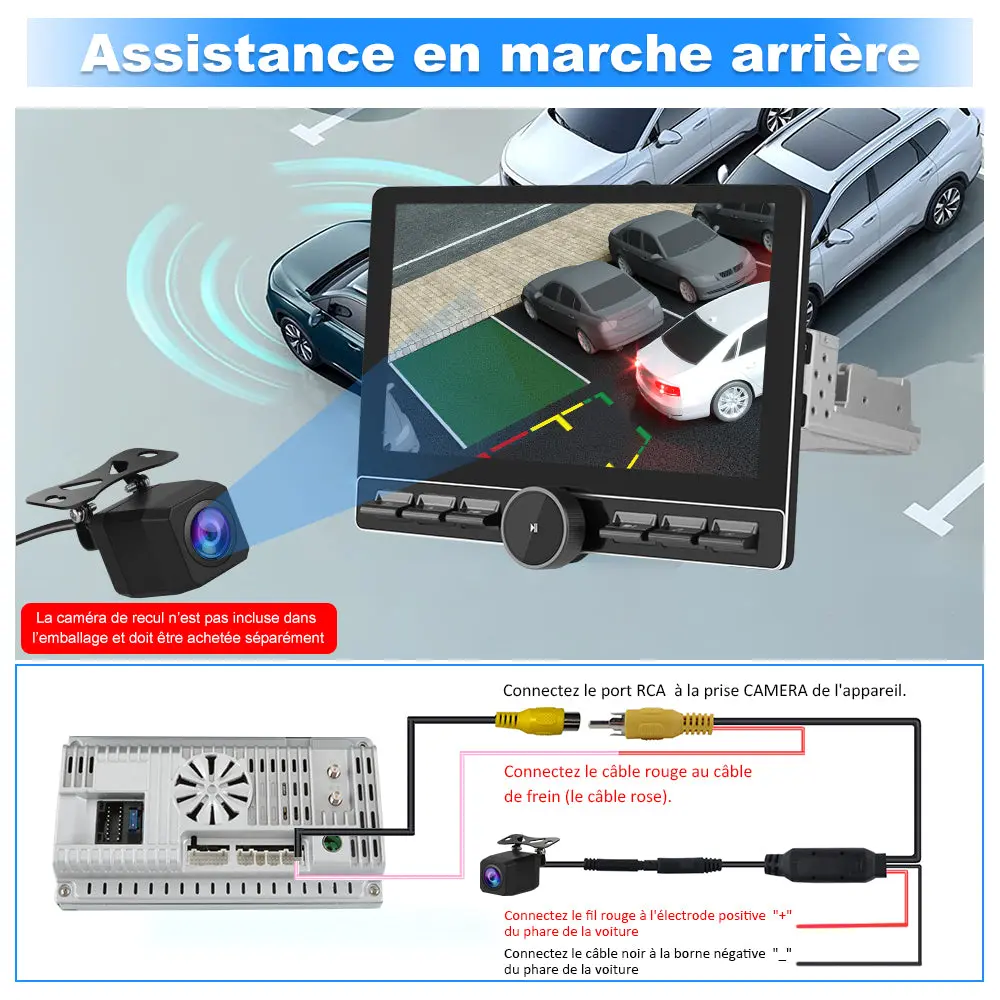 Assistance en marche arrière

La caméra de recul n'est pas incluse dans l'emballage et doit être achetée séparément

Connectez le port RCA à la prise CAMERA de l'appareil.

Connectez le câble rouge au câble de frein (le câble rose).

Connectez le fil rouge à l'électrode positive "+" du phare de la voiture

Connectez le câble noir à la borne négative "_" du phare de la voiture