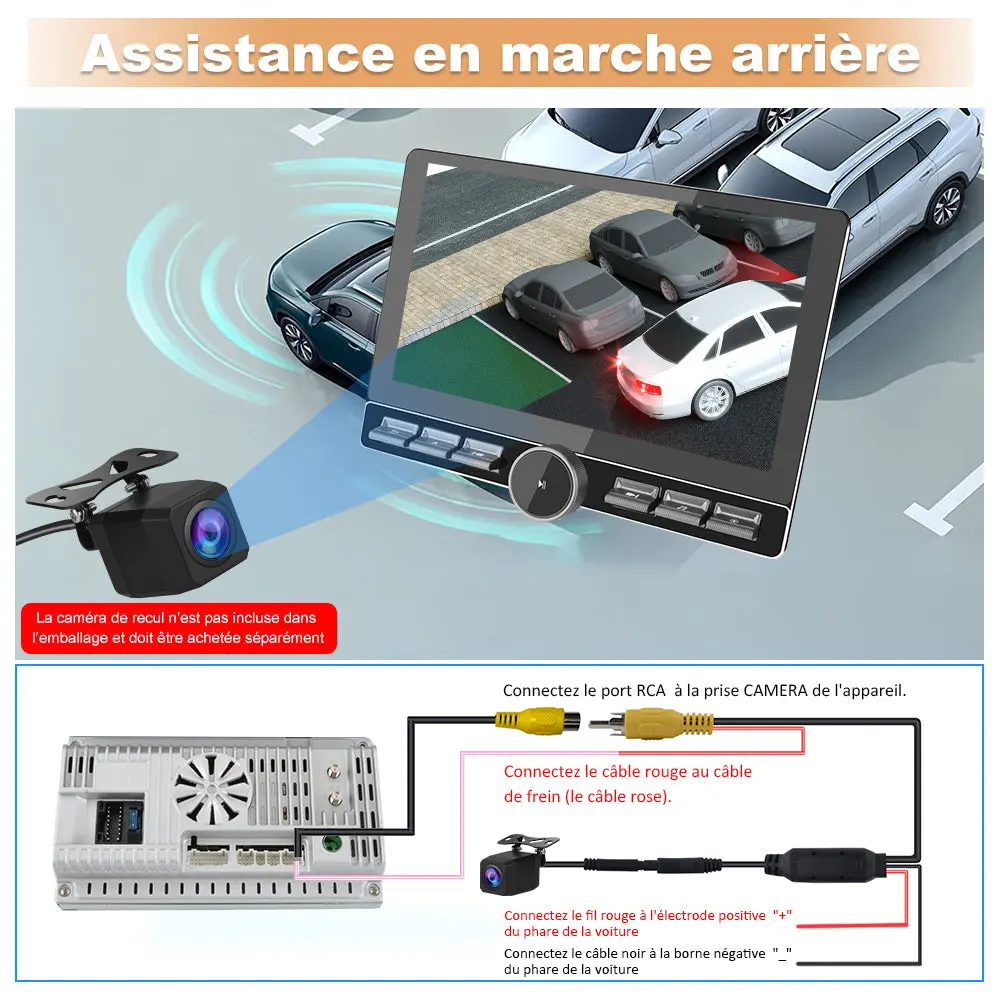 Assistance en marche arrière

La caméra de recul n'est pas incluse dans l'emballage et doit être achetée séparément

Connectez le port RCA  à la prise CAMERA de l'appareil.

Connectez le câble rouge au câble de frein (le câble rose).

Connectez le fil rouge à l'électrode positive "+" du phare de la voiture

Connectez le câble noir à la borne négative "_" du phare de la voiture