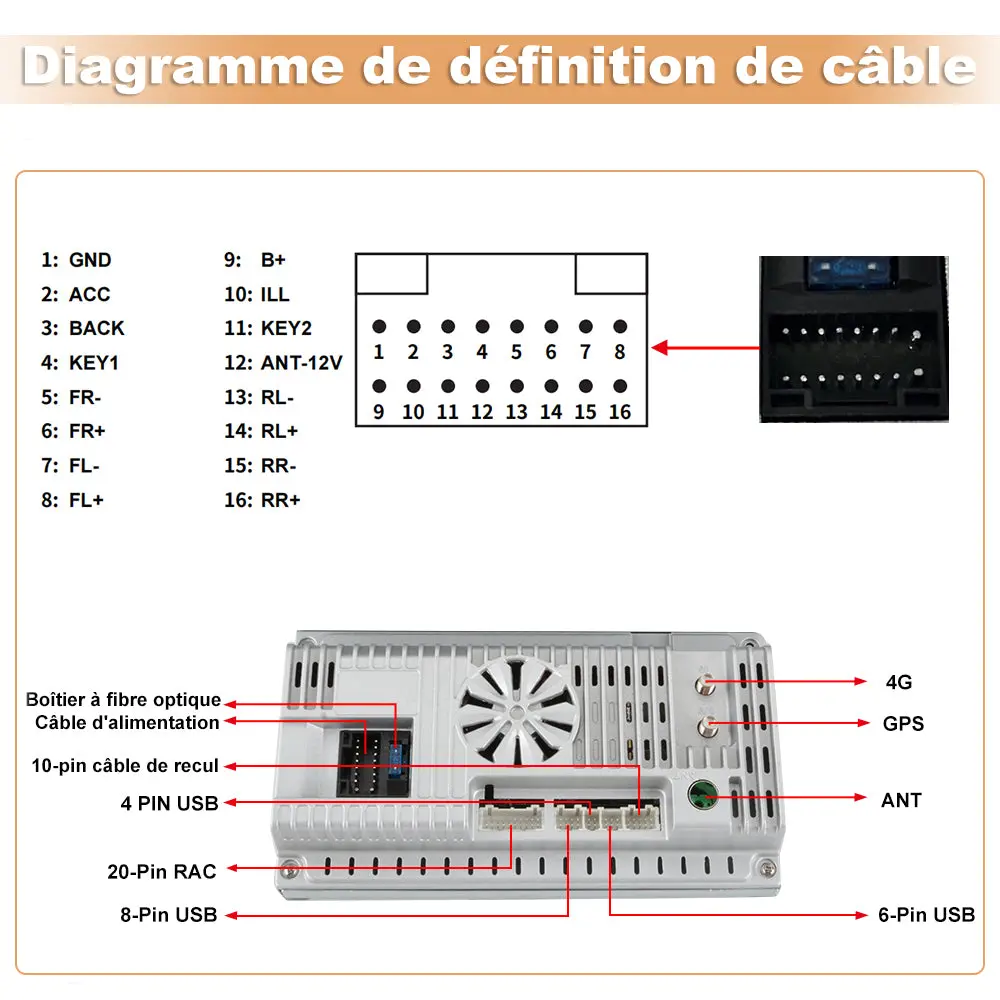 Diagramme de définition de câble

1: GND
2: ACC
3: BACK
4: KEY1
5: FR-
6: FR+
7: FL-
8: FL+

9: B+
10: ILL
11: KEY2
12: ANT-12V
13: RL-
14: RL+
15: RR-
16: RR+

1 2 3 4 5 6 7 8
9 10 11 12 13 14 15 16

Boîtier à fibre optique
Câble d'alimentation
10-pin câble de recul
4 PIN USB
20-Pin RAC
8-Pin USB

4G
GPS
ANT
6-Pin USB