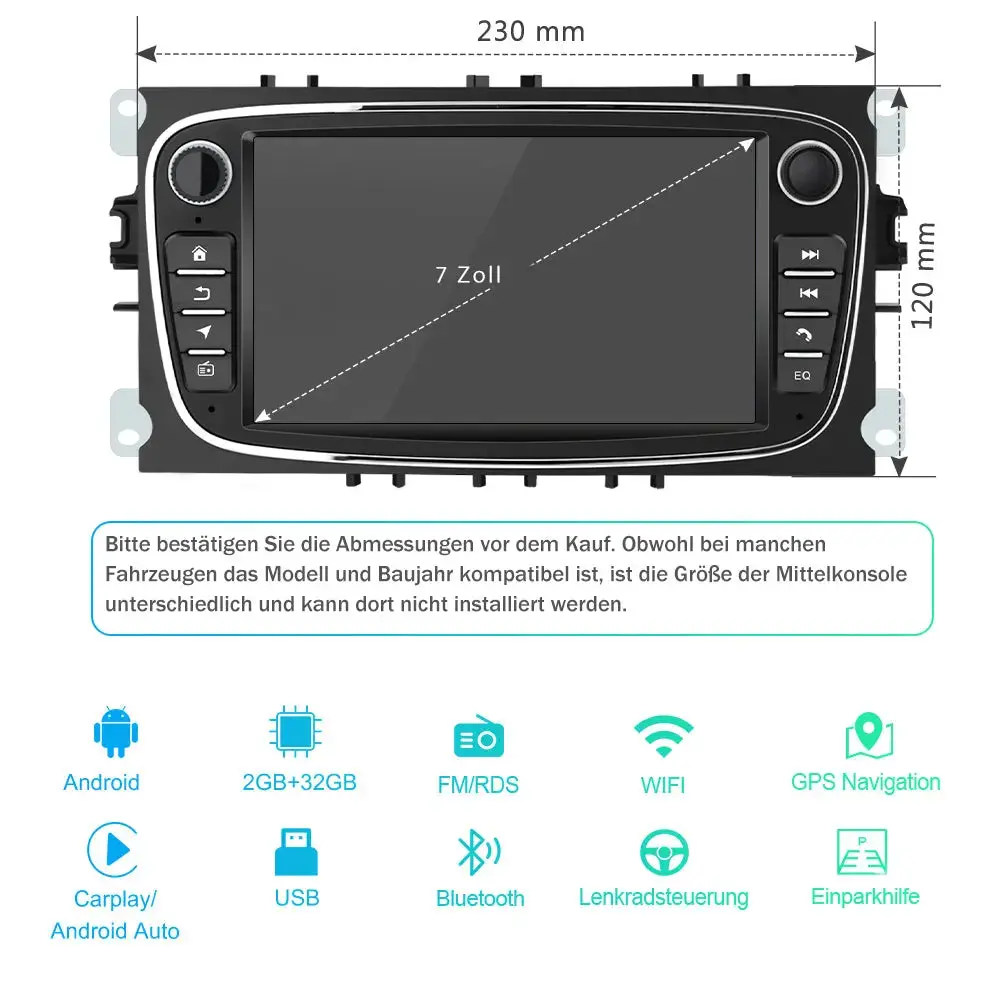 230 mm

120 mm

7 Zoll

EQ

Bitte bestätigen Sie die Abmessungen vor dem Kauf. Obwohl bei manchen Fahrzeugen das Modell und Baujahr kompatibel ist, ist die Größe der Mittelkonsole unterschiedlich und kann dort nicht installiert werden.

Android

2GB+32GB

FM/RDS

WIFI

GPS Navigation

Carplay/ Android Auto

USB

Bluetooth

Lenkradsteuerung

Einparkhilfe