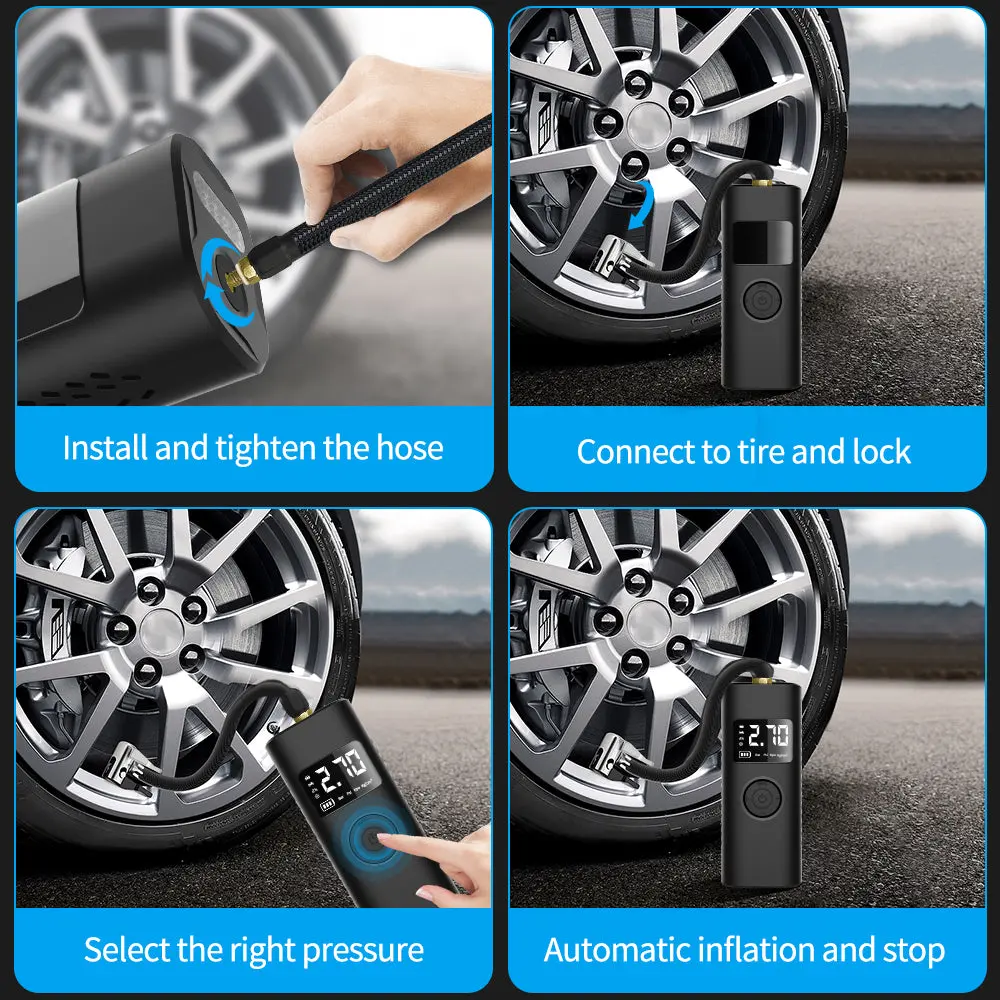 Install and tighten the hose

Connect to tire and lock

2.70

Select the right pressure

2.70

Automatic inflation and stop