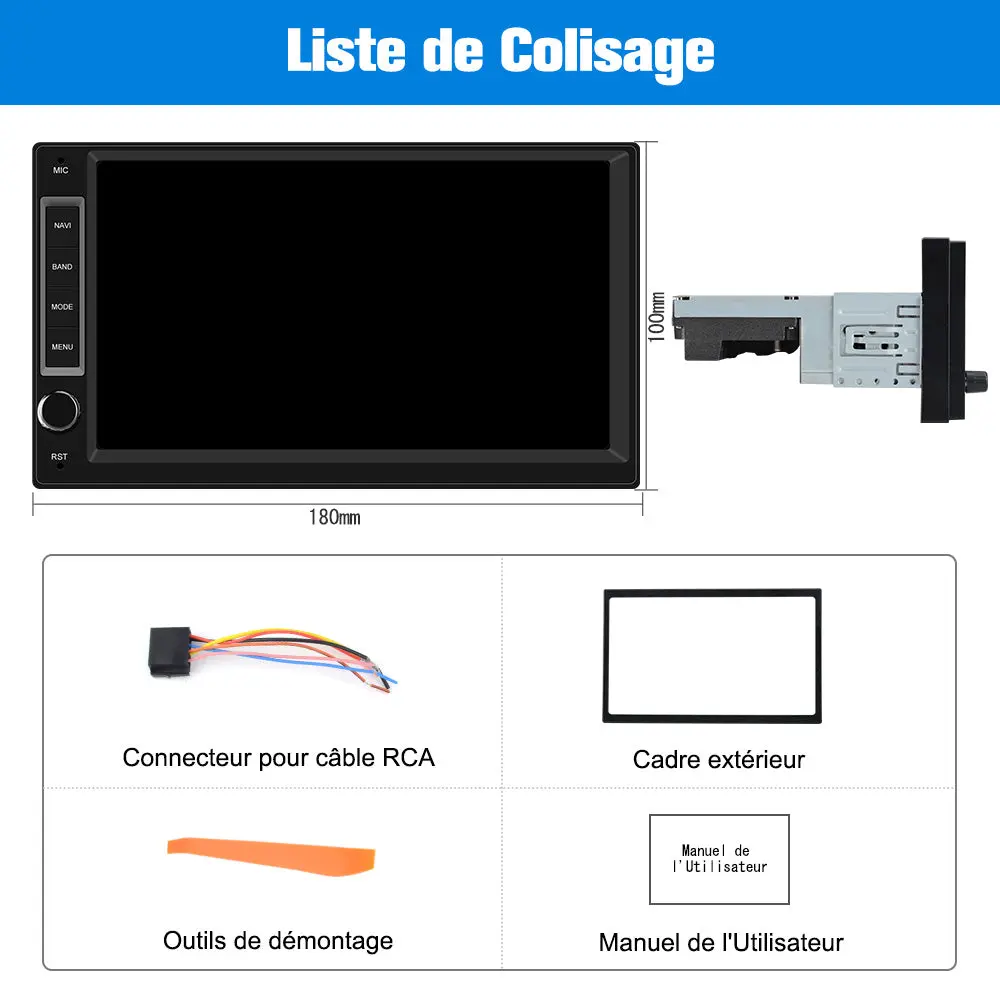 Liste de Colisage

MIC
NAVI
BAND
MODE
MENU
RST

100mm

180mm

Connecteur pour câble RCA

Cadre extérieur

Outils de démontage

Manuel de l'Utilisateur

Manuel de l'Utilisateur